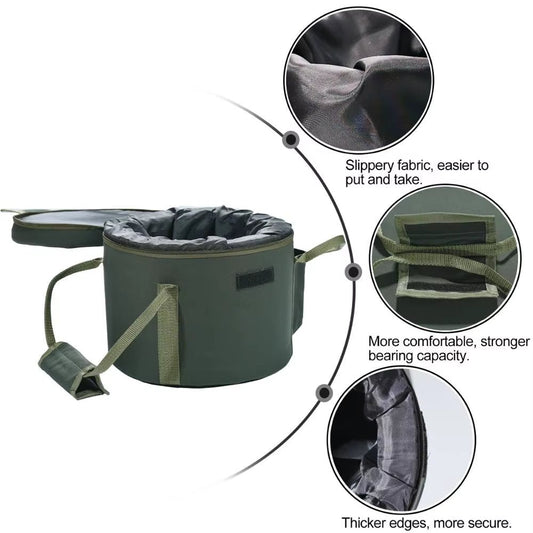 Slippery fabric, easier to put and take.

More comfortable, stronger bearing capacity.

Thicker edges, more secure.